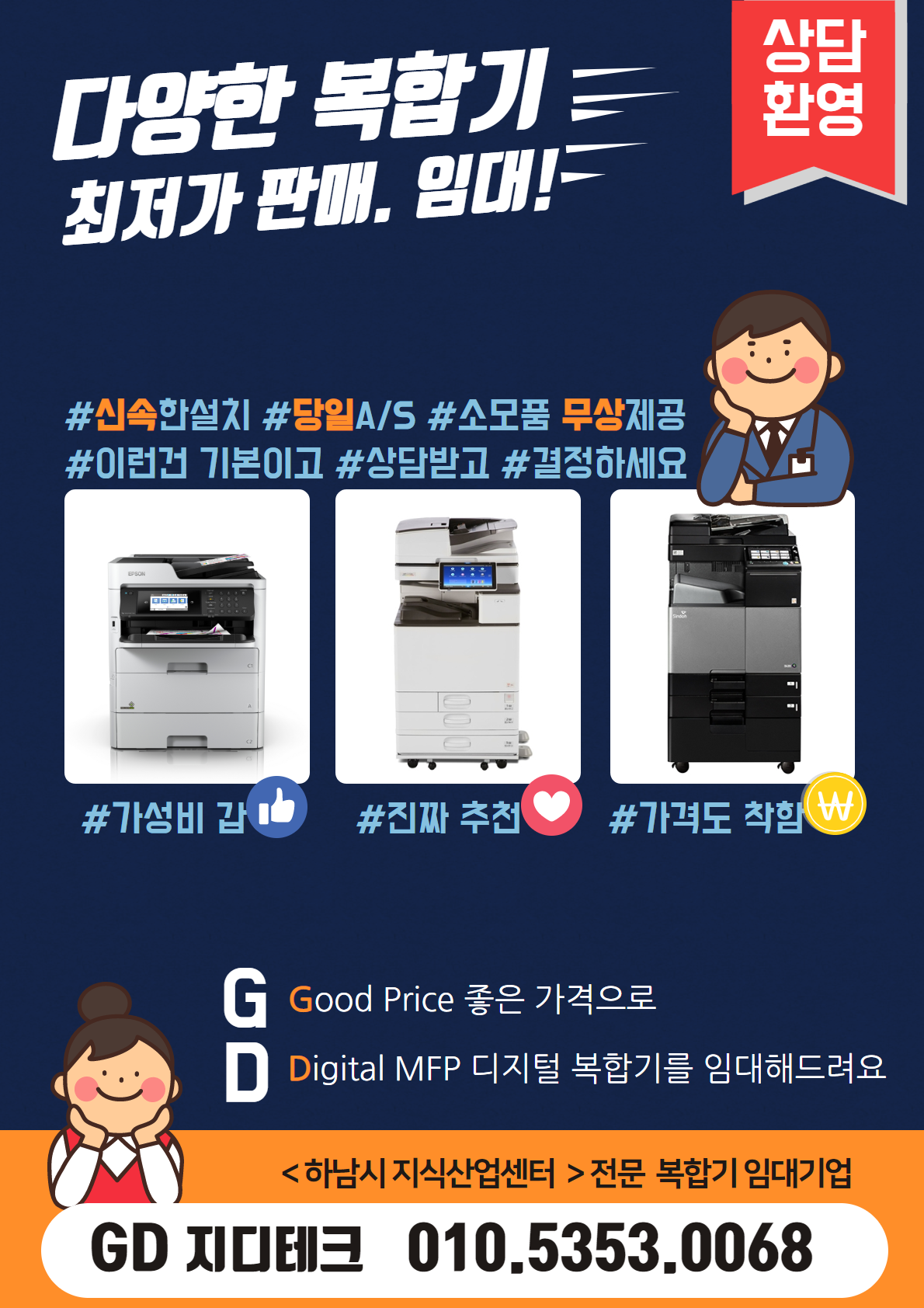 다양한 복합기
최저가 판매. 임대!

상담
환영

#신속한설치 #당일A/S #소모품 무상제공
#이런건 기본이고 #상담받고 #결정하세요

EPSON

#가성비 갑

#진짜 추천

#가격도 착함

₩

G Good Price 좋은 가격으로
D Digital MFP 디지털 복합기를 임대해드려요

< 하남시 지식산업센터 > 전문 복합기 임대기업

GD 지디테크 010.5353.0068