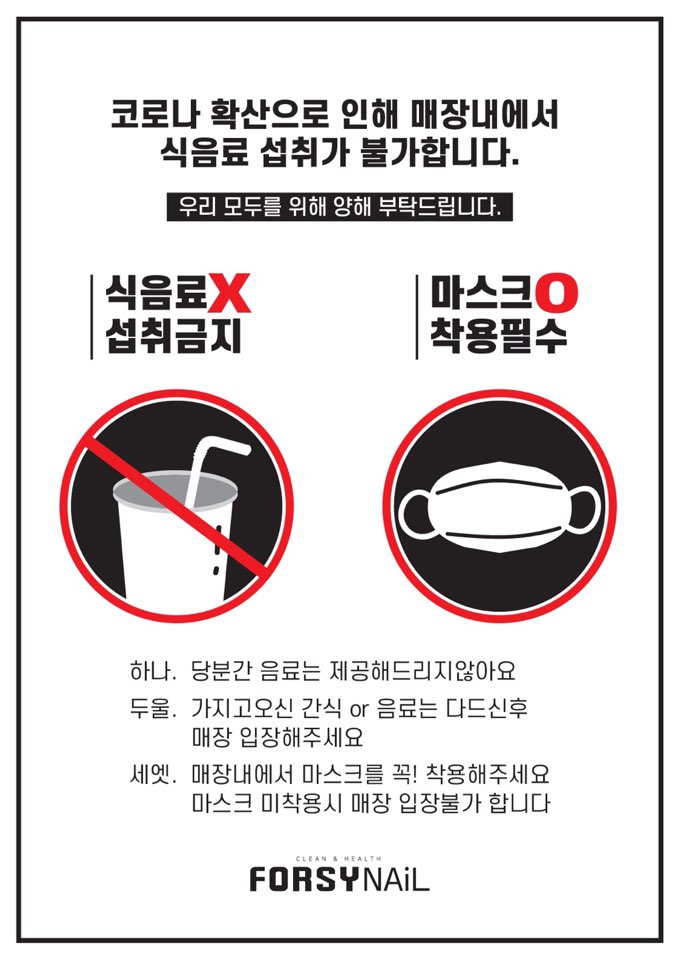 코로나 확산으로 인해 매장내에서 식음료 섭취가 불가합니다.

우리 모두를 위해 양해 부탁드립니다.

식음료X 섭취금지

마스크O 착용필수

하나. 당분간 음료는 제공해드리지않아요

두울. 가지고오신 간식 or 음료는 다드신후 매장 입장해주세요

세엣. 매장내에서 마스크를 꼭! 착용해주세요 마스크 미착용시 매장 입장불가 합니다

CLEAN & HEALTH
FORSYNAiL