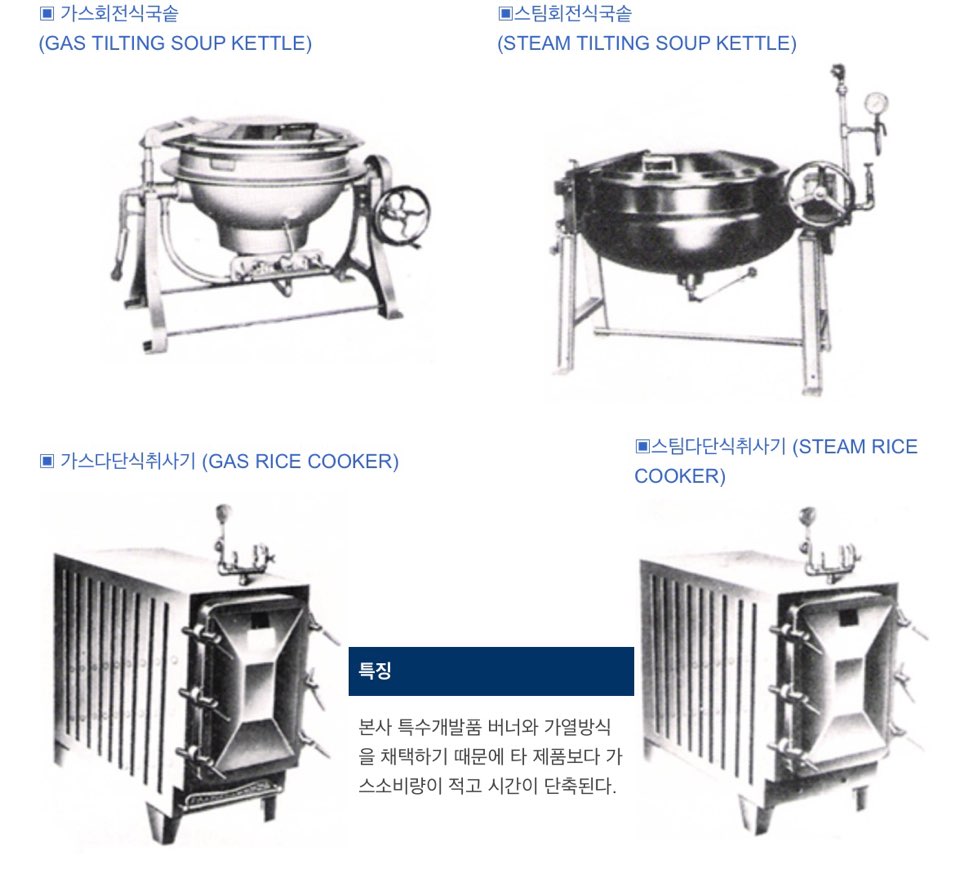 ▣ 가스회전식국솥
(GAS TILTING SOUP KETTLE)

▣스팀회전식국솥
(STEAM TILTING SOUP KETTLE)

▣ 가스다단식취사기 (GAS RICE COOKER)

▣스팀다단식취사기 (STEAM RICE COOKER)

특징

본사 특수개발품 버너와 가열방식을 채택하기 때문에 타 제품보다 가스소비량이 적고 시간이 단축된다.