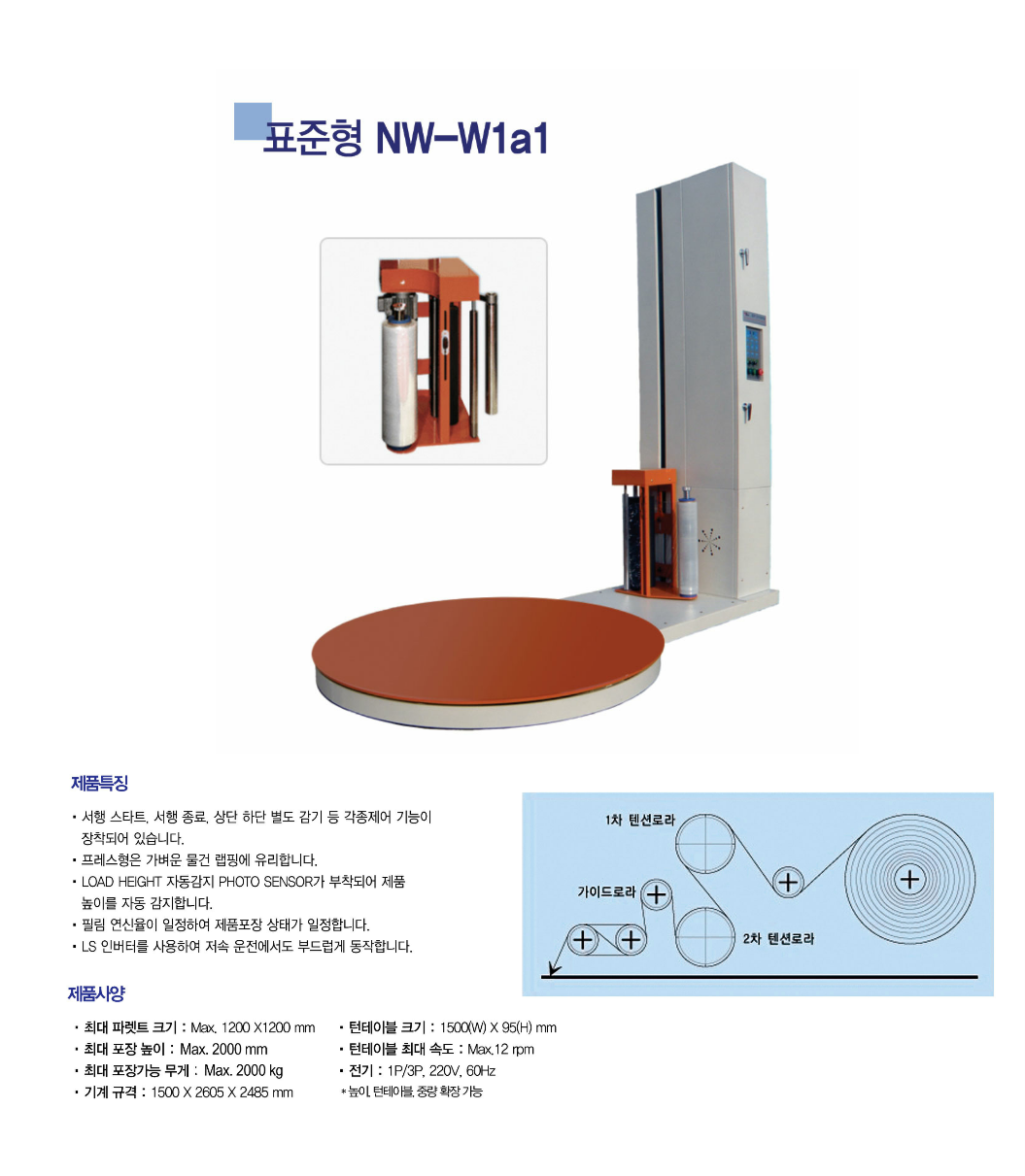 표준형 NW-W1a1

제품특징

• 서행 스타트, 서행 종료, 상단 하단 별도 감기 등 각종제어 기능이 장착되어 있습니다.
• 프레스형은 가벼운 물건 랩핑에 유리합니다.
• LOAD HEIGHT 자동감지 PHOTO SENSOR가 부착되어 제품 높이를 자동 감지합니다.
• 필림 연신율이 일정하여 제품포장 상태가 일정합니다.
• LS 인버터를 사용하여 저속 운전에서도 부드럽게 동작합니다.

1차 텐션로라
가이드로라
2차 텐션로라

제품사양

• 최대 파렛트 크기 : Max. 1200 X1200 mm
• 최대 포장 높이 : Max. 2000 mm
• 최대 포장가능 무게 : Max. 2000 kg
• 기계 규격 : 1500 X 2605 X 2485 mm

• 턴테이블 크기 : 1500(W) X 95(H) mm
• 턴테이블 최대 속도 : Max.12 rpm
• 전기 : 1P/3P, 220V, 60Hz
* 높이, 턴테이블, 중량 확장 가능