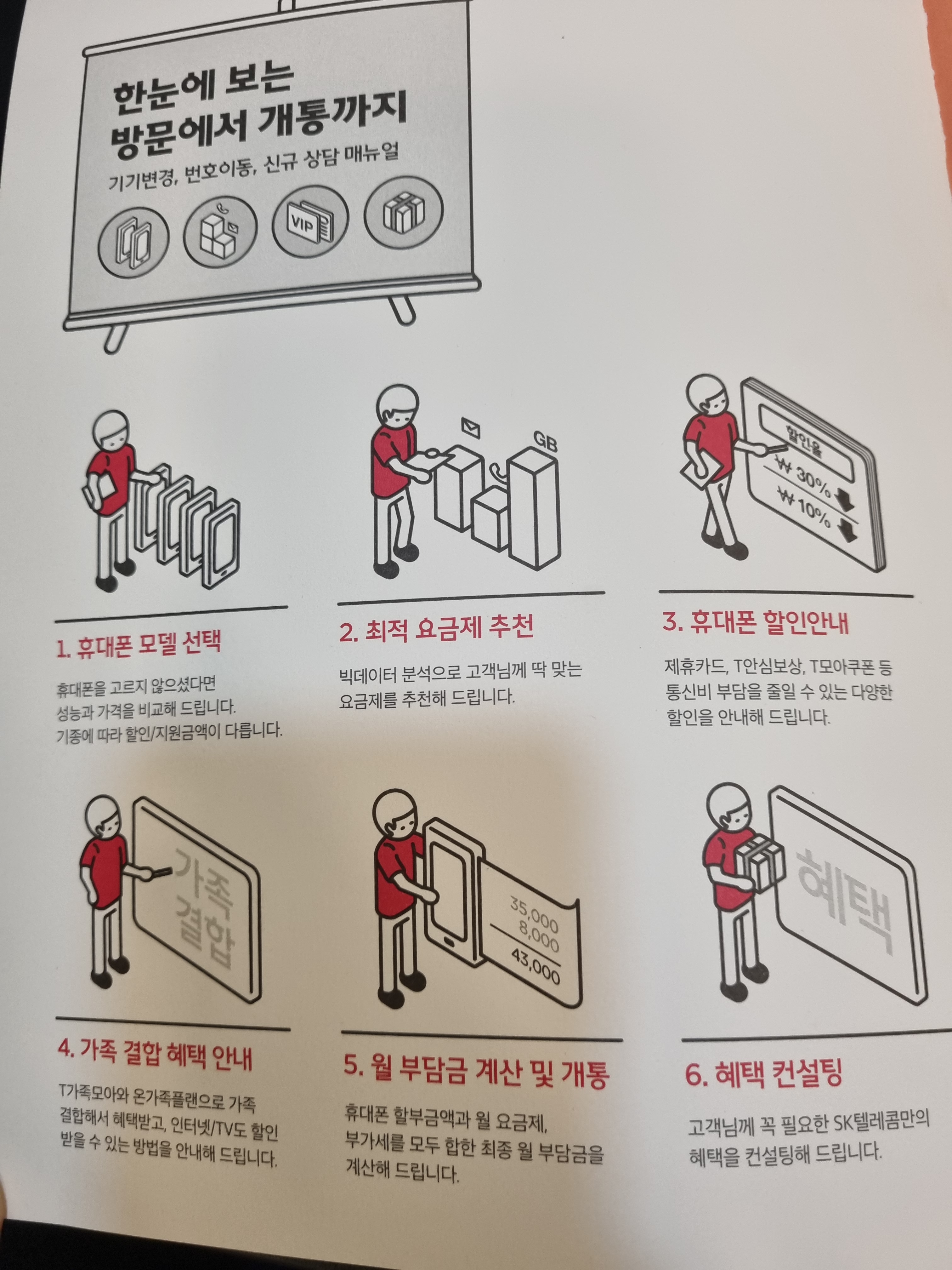 한눈에 보는
방문에서 개통까지
기기변경, 번호이동, 신규 상담 매뉴얼

VIP

GB

할인율
₩ 30%
₩ 10%

1. 휴대폰 모델 선택

휴대폰을 고르지 않으셨다면 성능과 가격을 비교해 드립니다. 기종에 따라 할인/지원금액이 다릅니다.

2. 최적 요금제 추천

빅데이터 분석으로 고객님께 딱 맞는 요금제를 추천해 드립니다.

3. 휴대폰 할인안내

제휴카드, T안심보상, T모아쿠폰 등 통신비 부담을 줄일 수 있는 다양한 할인을 안내해 드립니다.

가족
결합

35,000
8,000
43,000

혜택

4. 가족 결합 혜택 안내

T가족모아와 온가족플랜으로 가족 결합해서 혜택받고, 인터넷/TV도 할인 받을 수 있는 방법을 안내해 드립니다.

5. 월 부담금 계산 및 개통

휴대폰 할부금액과 월 요금제, 부가세를 모두 합한 최종 월 부담금을 계산해 드립니다.

6. 혜택 컨설팅

고객님께 꼭 필요한 SK텔레콤만의 혜택을 컨설팅해 드립니다.