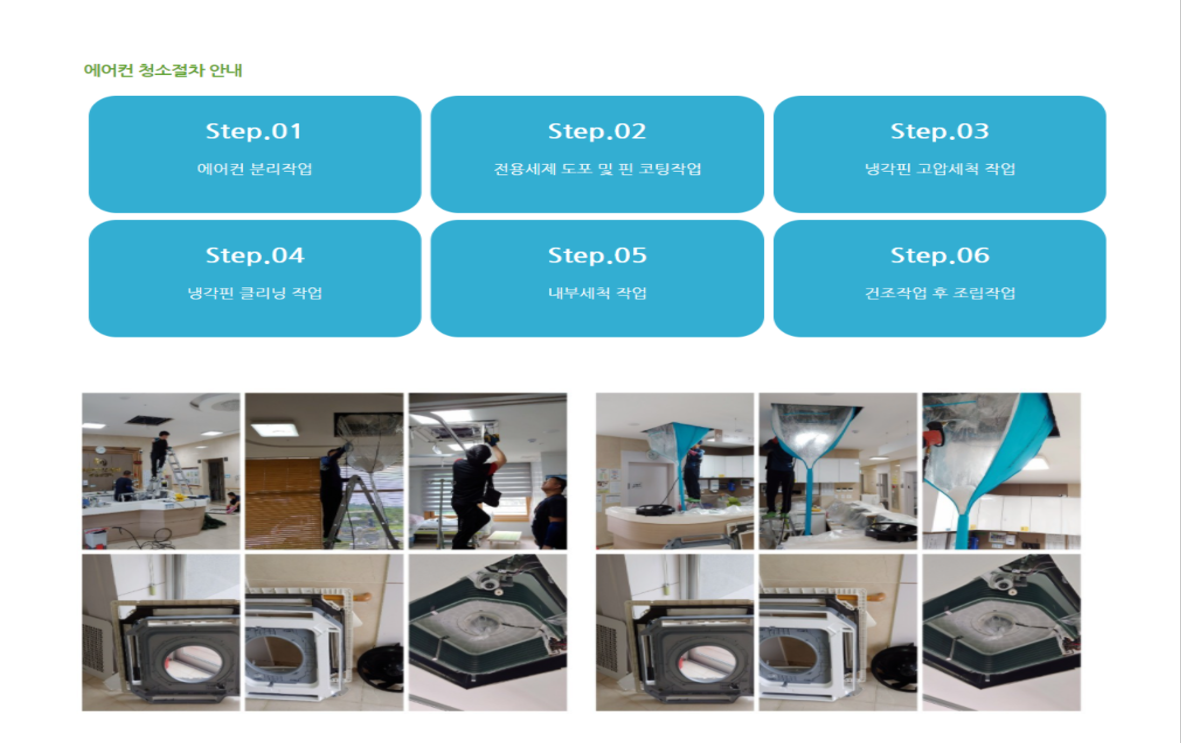 에어컨 청소절차 안내

Step.01
에어컨 분리작업

Step.02
전용세제 도포 및 핀 코팅작업

Step.03
냉각핀 고압세척 작업

Step.04
냉각핀 클리닝 작업

Step.05
내부세척 작업

Step.06
건조작업 후 조립작업