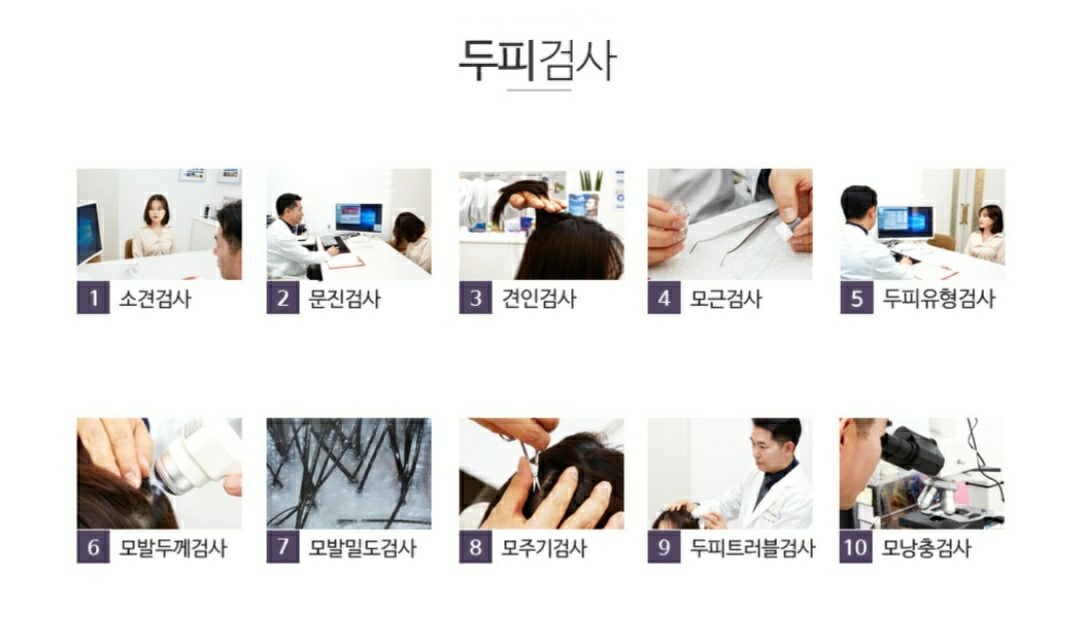 두피검사

1 소견검사

2 문진검사

3 견인검사

4 모근검사

5 두피유형검사

6 모발두께검사

7 모발밀도검사

8 모주기검사

9 두피트러블검사

10 모낭충검사