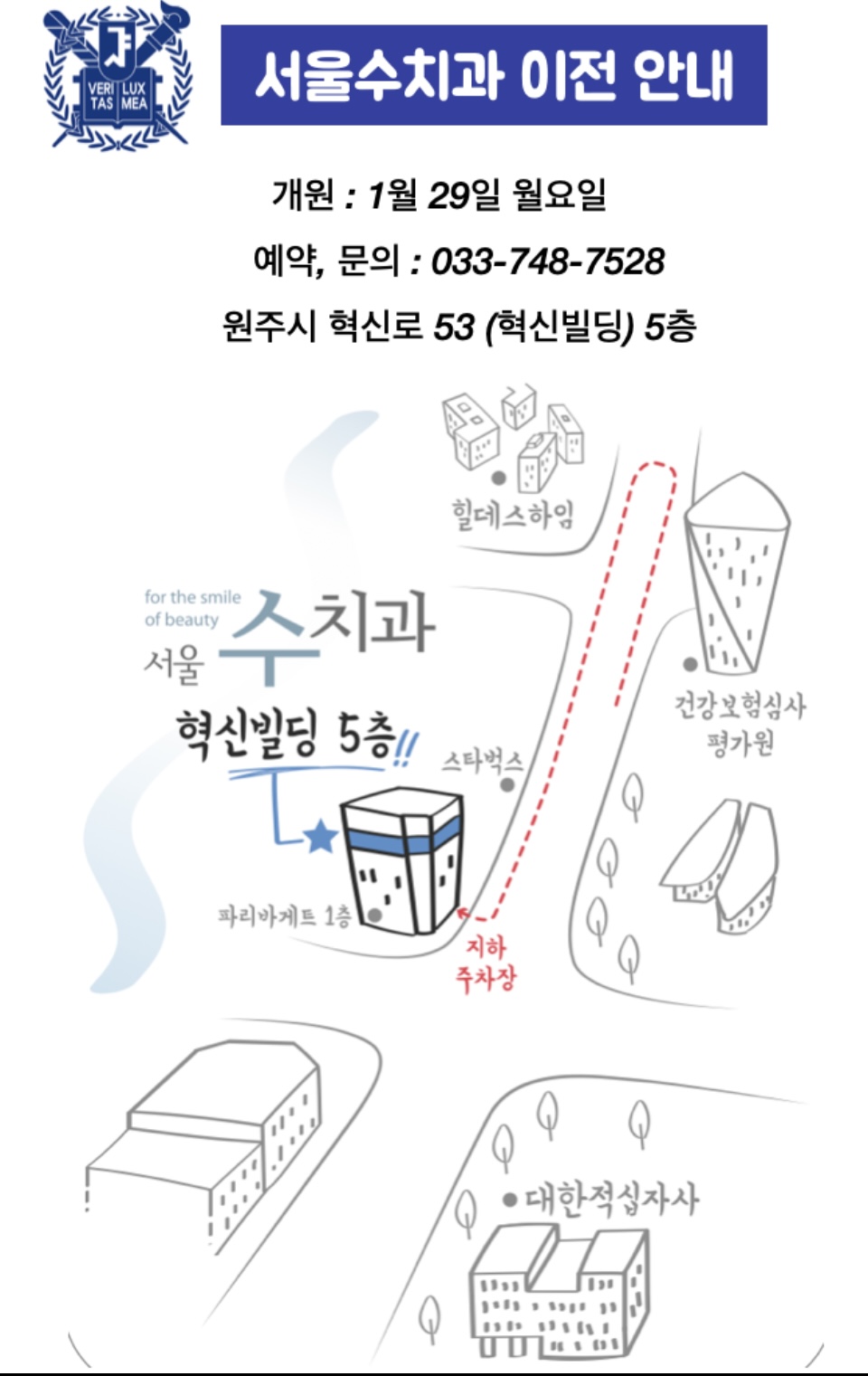 VERI LUX TAS MEA

서울수치과 이전 안내

개원 : 1월 29일 월요일

예약, 문의 : 033-748-7528

원주시 혁신로 53 (혁신빌딩) 5층

힐데스하임

for the smile of beauty
서울 수치과

혁신빌딩 5층!!

스타벅스

건강보험심사평가원

파리바게트 1층

지하 주차장

대한적십자사