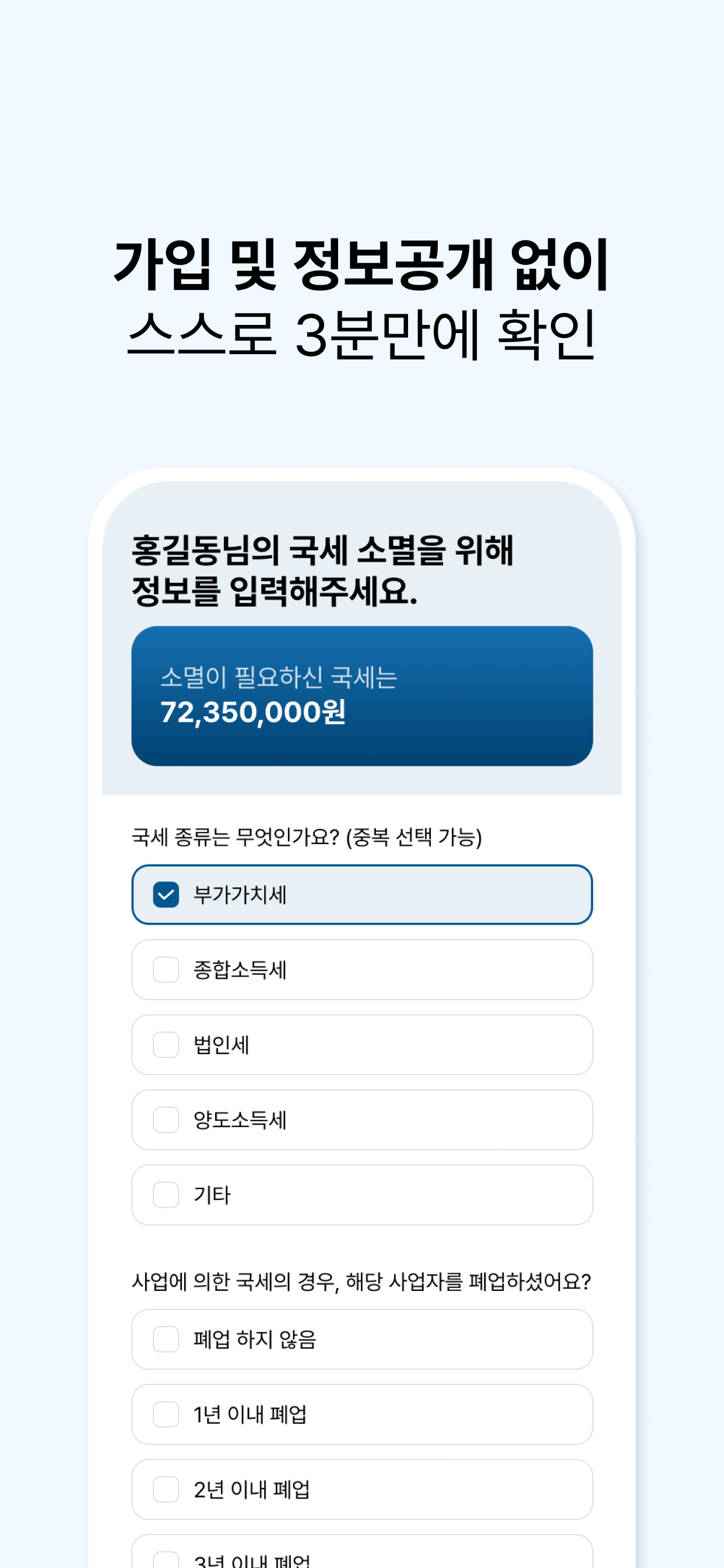 가입 및 정보공개 없이
스스로 3분만에 확인

홍길동님의 국세 소멸을 위해
정보를 입력해주세요.

소멸이 필요하신 국세는
72,350,000원

국세 종류는 무엇인가요? (중복 선택 가능)

부가가치세

종합소득세

법인세

양도소득세

기타

사업에 의한 국세의 경우, 해당 사업자를 폐업하셨어요?

폐업 하지 않음

1년 이내 폐업

2년 이내 폐업

3년 이내 폐업