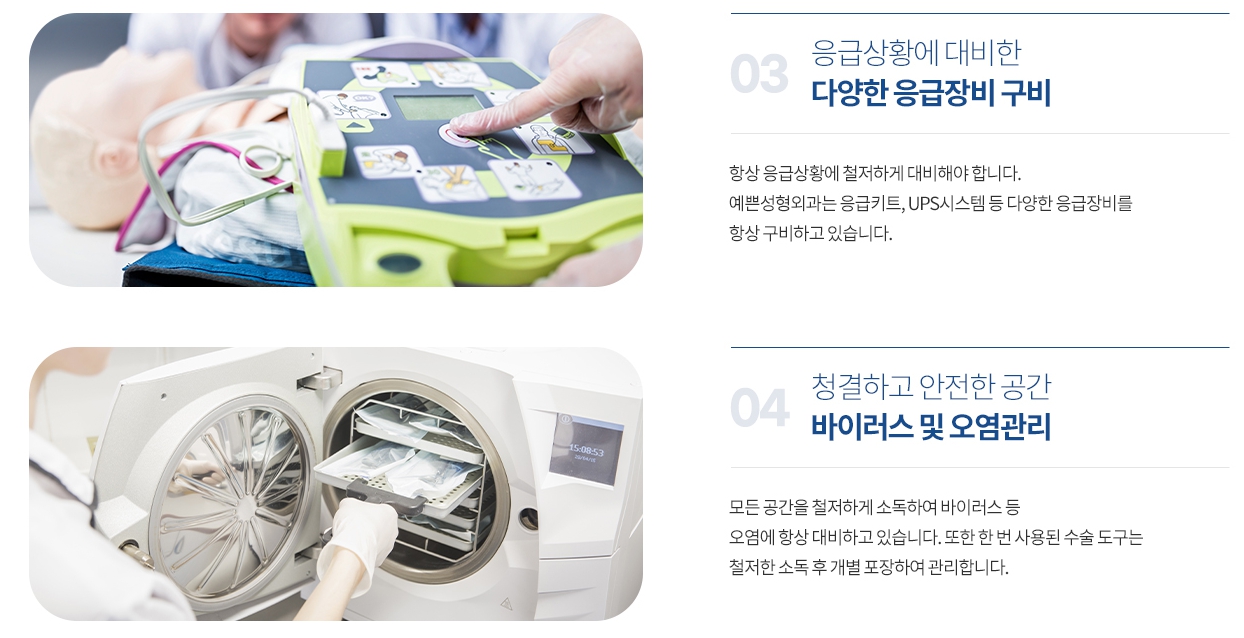 03
응급상황에 대비한
다양한 응급장비 구비

항상 응급상황에 철저하게 대비해야 합니다.
예쁜성형외과는 응급키트, UPS시스템 등 다양한 응급장비를
항상 구비하고 있습니다.

15:08:53

04
청결하고 안전한 공간
바이러스 및 오염관리

모든 공간을 철저하게 소독하여 바이러스 등
오염에 항상 대비하고 있습니다. 또한 한 번 사용된 수술 도구는
철저한 소독 후 개별 포장하여 관리합니다.