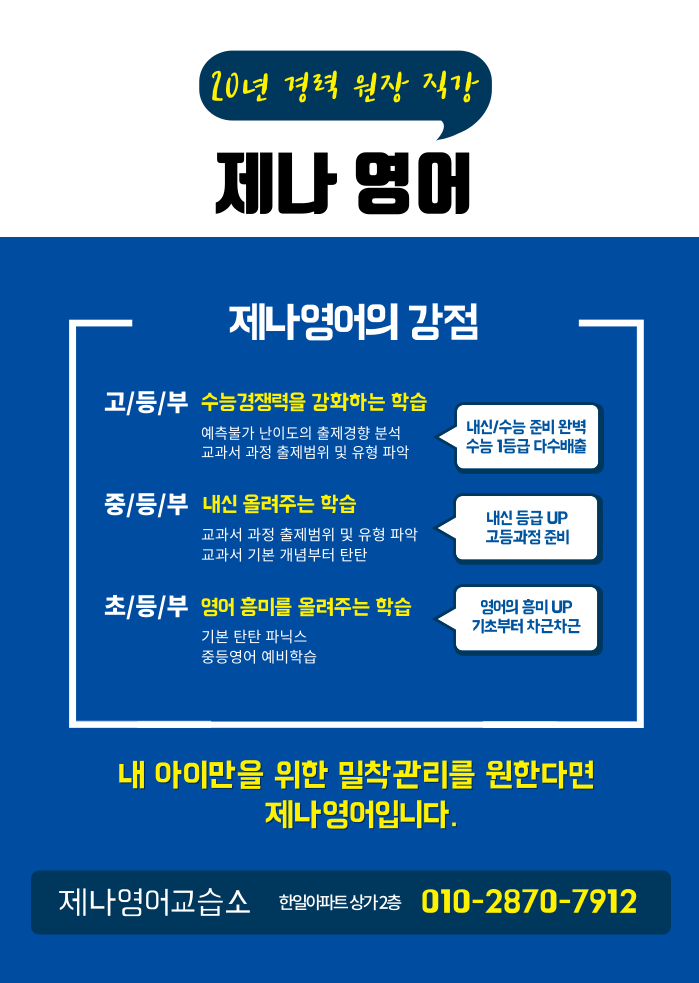 20년 경력 원장 직강

제나 영어

제나영어의 강점

고/등/부 수능경쟁력을 강화하는 학습

예측불가 난이도의 출제경향 분석
교과서 과정 출제범위 및 유형 파악

내신/수능 준비 완벽
수능 1등급 다수배출

중/등/부 내신 올려주는 학습

교과서 과정 출제범위 및 유형 파악
교과서 기본 개념부터 탄탄

내신 등급 UP
고등과정 준비

초/등/부 영어 흥미를 올려주는 학습

기본 탄탄 파닉스
중등영어 예비학습

영어의 흥미 UP
기초부터 차근차근

내 아이만을 위한 밀착관리를 원한다면
제나영어입니다.

제나영어교습소 한일아파트 상가2층 010-2870-7912