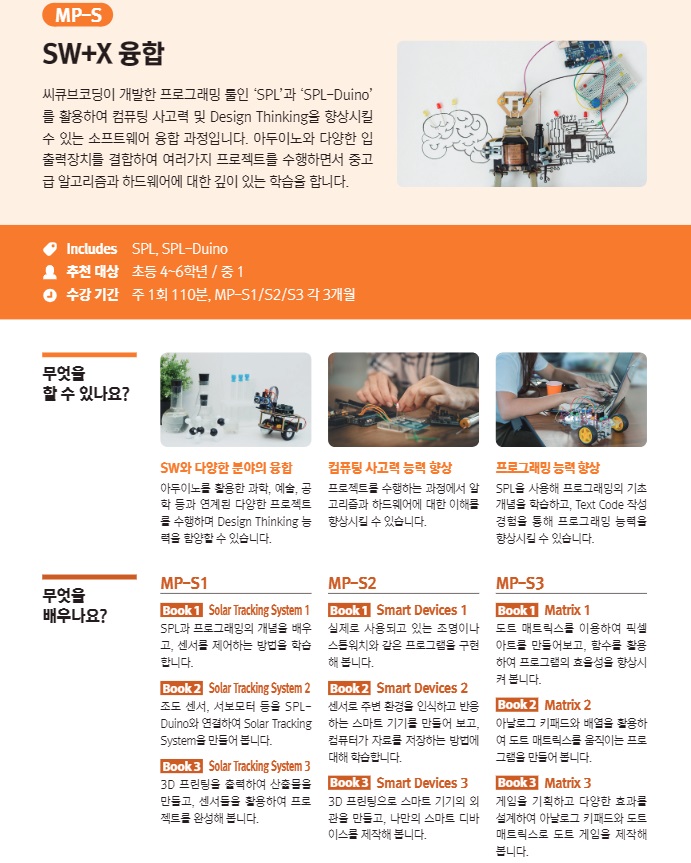 MP-S

SW+X 융합

씨큐브코딩이 개발한 프로그래밍 툴인 'SPL'과 'SPL-Duino'를 활용하여 컴퓨팅 사고력 및 Design Thinking을 향상시킬 수 있는 소프트웨어 융합 과정입니다. 아두이노와 다양한 입출력장치를 결합하여 여러가지 프로젝트를 수행하면서 중고급 알고리즘과 하드웨어에 대한 깊이 있는 학습을 합니다.

Includes SPL, SPL-Duino
추천 대상 초등 4~6학년 / 중 1
수강 기간 주 1회 110분, MP-S1/S2/S3 각 3개월

무엇을 할 수 있나요?

SW와 다양한 분야의 융합
아두이노를 활용한 과학, 예술, 공학 등과 연계된 다양한 프로젝트를 수행하며 Design Thinking 능력을 함양할 수 있습니다.

컴퓨팅 사고력 능력 향상
프로젝트를 수행하는 과정에서 알고리즘과 하드웨어에 대한 이해를 향상시킬 수 있습니다.

프로그래밍 능력 향상
SPL을 사용해 프로그래밍의 기초 개념을 학습하고, Text Code 작성 경험을 통해 프로그래밍 능력을 향상시킬 수 있습니다.

무엇을 배우나요?

MP-S1

Book 1 Solar Tracking System 1
SPL과 프로그래밍의 개념을 배우고, 센서를 제어하는 방법을 학습합니다.

Book 2 Solar Tracking System 2
조도 센서, 서보모터 등을 SPL-Duino와 연결하여 Solar Tracking System을 만들어 봅니다.

Book 3 Solar Tracking System 3
3D 프린팅을 출력하여 산출물을 만들고, 센서들을 활용하여 프로젝트를 완성해 봅니다.

MP-S2

Book 1 Smart Devices 1
실제로 사용되고 있는 조명이나 스톱워치와 같은 프로그램을 구현해 봅니다.

Book 2 Smart Devices 2
센서로 주변 환경을 인식하고 반응하는 스마트 기기를 만들어 보고, 컴퓨터가 자료를 저장하는 방법에 대해 학습합니다.

Book 3 Smart Devices 3
3D 프린팅으로 스마트 기기의 외관을 만들고, 나만의 스마트 디바이스를 제작해 봅니다.

MP-S3

Book 1 Matrix 1
도트 매트릭스를 이용하여 픽셀 아트를 만들어보고, 함수를 활용하여 프로그램의 효율성을 향상시켜 봅니다.

Book 2 Matrix 2
아날로그 키패드와 배열을 활용하여 도트 매트릭스를 움직이는 프로그램을 만들어 봅니다.

Book 3 Matrix 3
게임을 기획하고 다양한 효과를 설계하여 아날로그 키패드와 도트 매트릭스로 도트 게임을 제작해 봅니다.