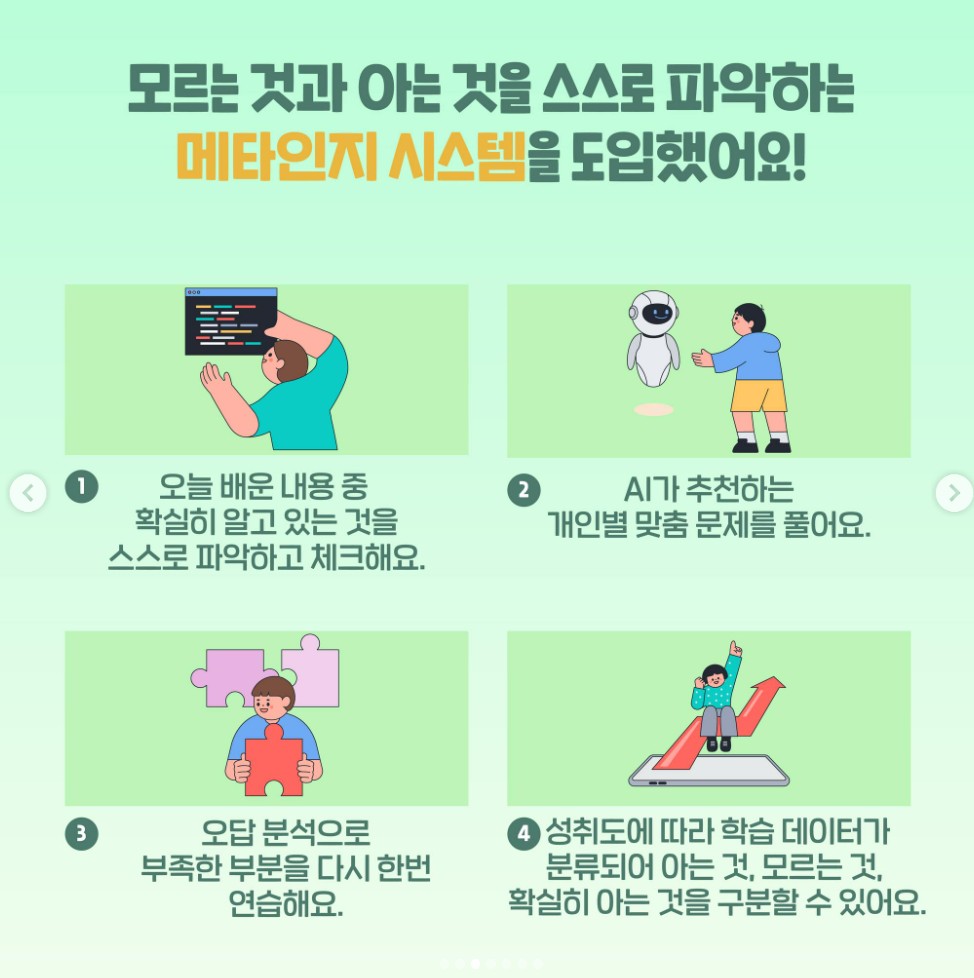 모르는 것과 아는 것을 스스로 파악하는
메타인지 시스템을 도입했어요!

1 오늘 배운 내용 중 확실히 알고 있는 것을 스스로 파악하고 체크해요.

2 AI가 추천하는 개인별 맞춤 문제를 풀어요.

3 오답 분석으로 부족한 부분을 다시 한번 연습해요.

4 성취도에 따라 학습 데이터가 분류되어 아는 것, 모르는 것, 확실히 아는 것을 구분할 수 있어요.