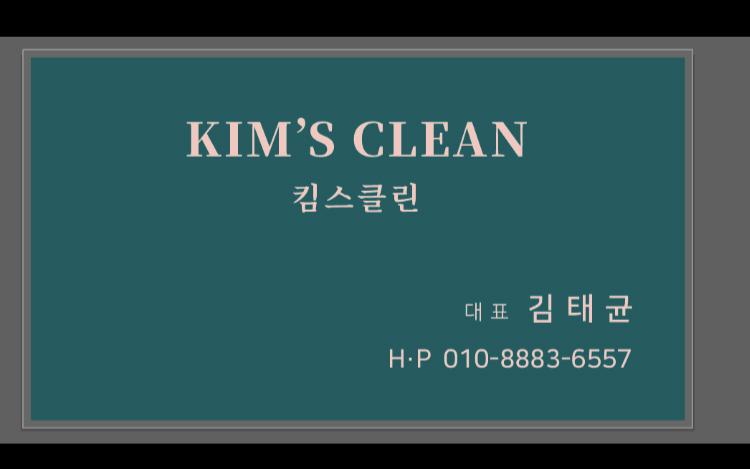 KIM'S CLEAN
킴스클린

대표 김태균

H·P 010-8883-6557