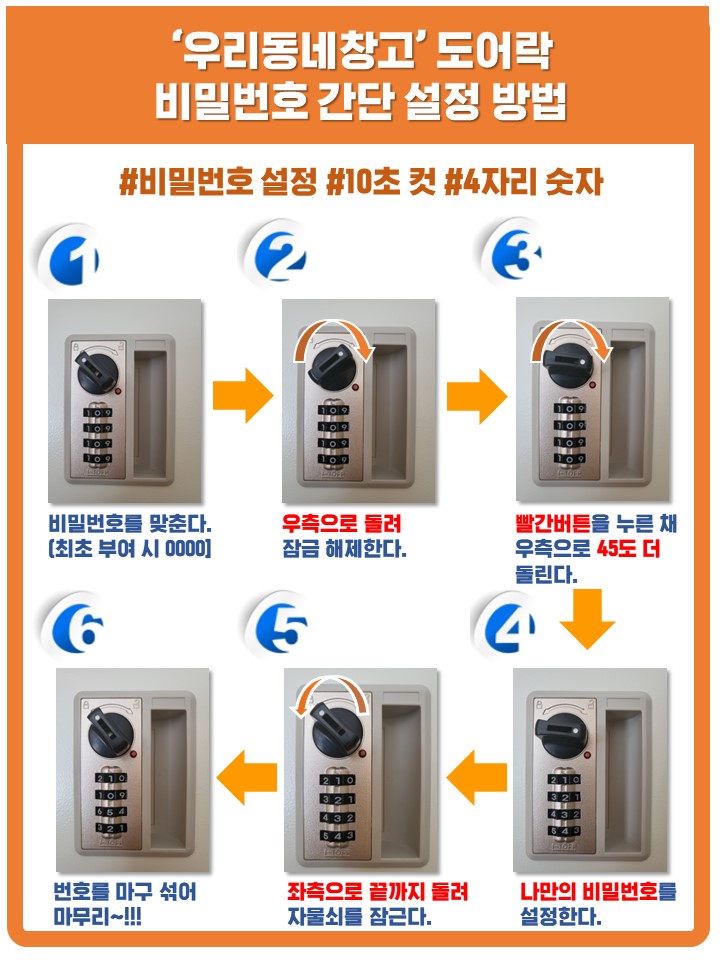 '우리동네창고' 도어락
비밀번호 간단 설정 방법

#비밀번호 설정 #10초 컷 #4자리 숫자

1

비밀번호를 맞춘다.
(최초 부여 시 0000)

2

우측으로 돌려
잠금 해제한다.

3

빨간버튼을 누른 채
우측으로 45도 더
돌린다.

4

나만의 비밀번호를
설정한다.

5

좌측으로 끝까지 돌려
자물쇠를 잠근다.

6

번호를 마구 섞어
마무리~!!!