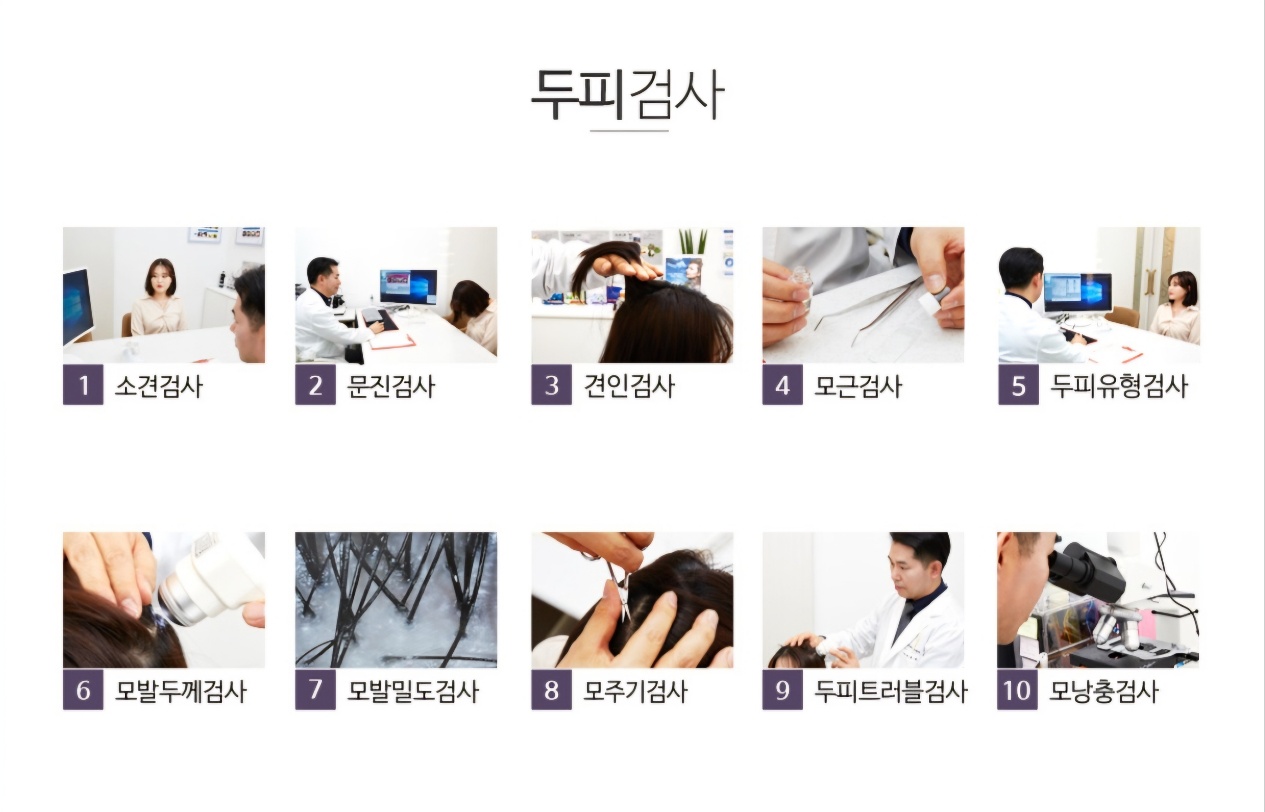 두피검사

1 소견검사

2 문진검사

3 견인검사

4 모근검사

5 두피유형검사

6 모발두께검사

7 모발밀도검사

8 모주기검사

9 두피트러블검사

10 모낭충검사