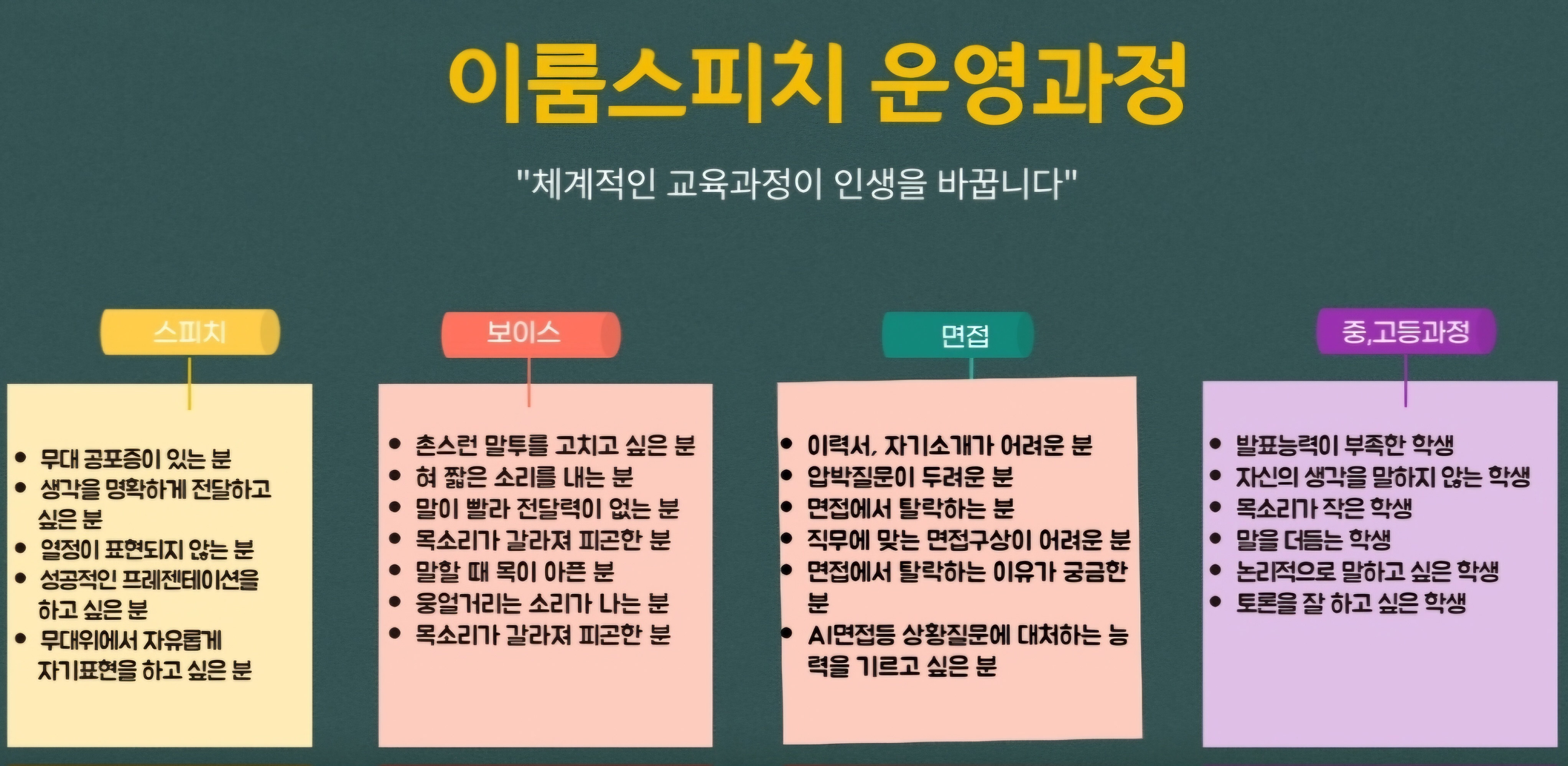 이룸스피치 운영과정

"체계적인 교육과정이 인생을 바꿉니다"

스피치

• 무대 공포증이 있는 분
• 생각을 명확하게 전달하고 싶은 분
• 열정이 표현되지 않는 분
• 성공적인 프레젠테이션을 하고 싶은 분
• 무대위에서 자유롭게 자기표현을 하고 싶은 분

보이스

• 촌스런 말투를 고치고 싶은 분
• 혀 짧은 소리를 내는 분
• 말이 빨라 전달력이 없는 분
• 목소리가 갈라져 피곤한 분
• 말할 때 목이 아픈 분
• 웅얼거리는 소리가 나는 분
• 목소리가 갈라져 피곤한 분

면접

• 이력서, 자기소개가 어려운 분
• 압박질문이 두려운 분
• 면접에서 탈락하는 분
• 직무에 맞는 면접구상이 어려운 분
• 면접에서 탈락하는 이유가 궁금한 분
• AI면접등 상황질문에 대처하는 능력을 기르고 싶은 분

중,고등과정

• 발표능력이 부족한 학생
• 자신의 생각을 말하지 않는 학생
• 목소리가 작은 학생
• 말을 더듬는 학생
• 논리적으로 말하고 싶은 학생
• 토론을 잘 하고 싶은 학생