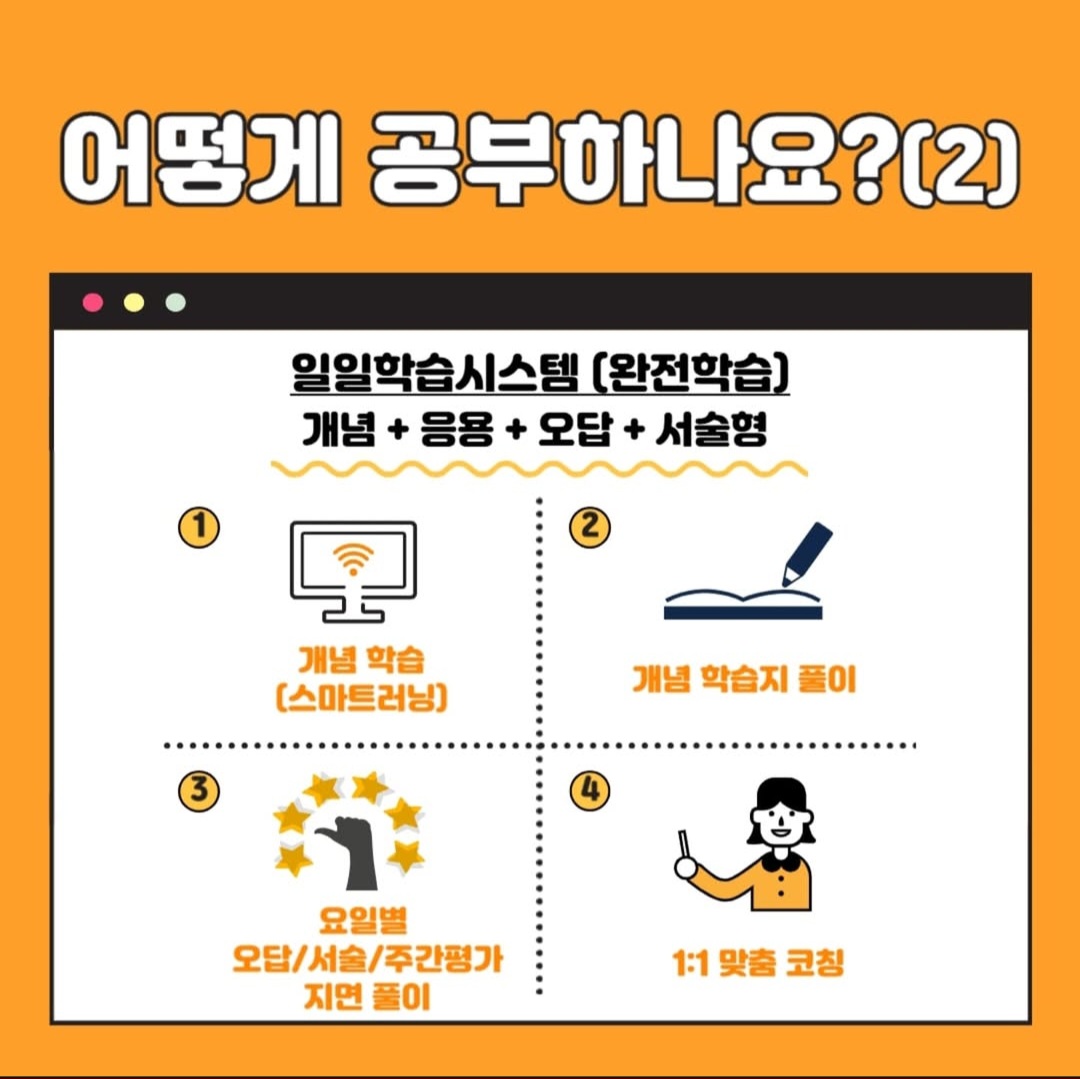 어떻게 공부하나요?(2)

일일학습시스템 (완전학습)
개념 + 응용 + 오답 + 서술형

①
개념 학습
(스마트러닝)

②
개념 학습지 풀이

③
요일별
오답/서술/주간평가
지면 풀이

④
1:1 맞춤 코칭