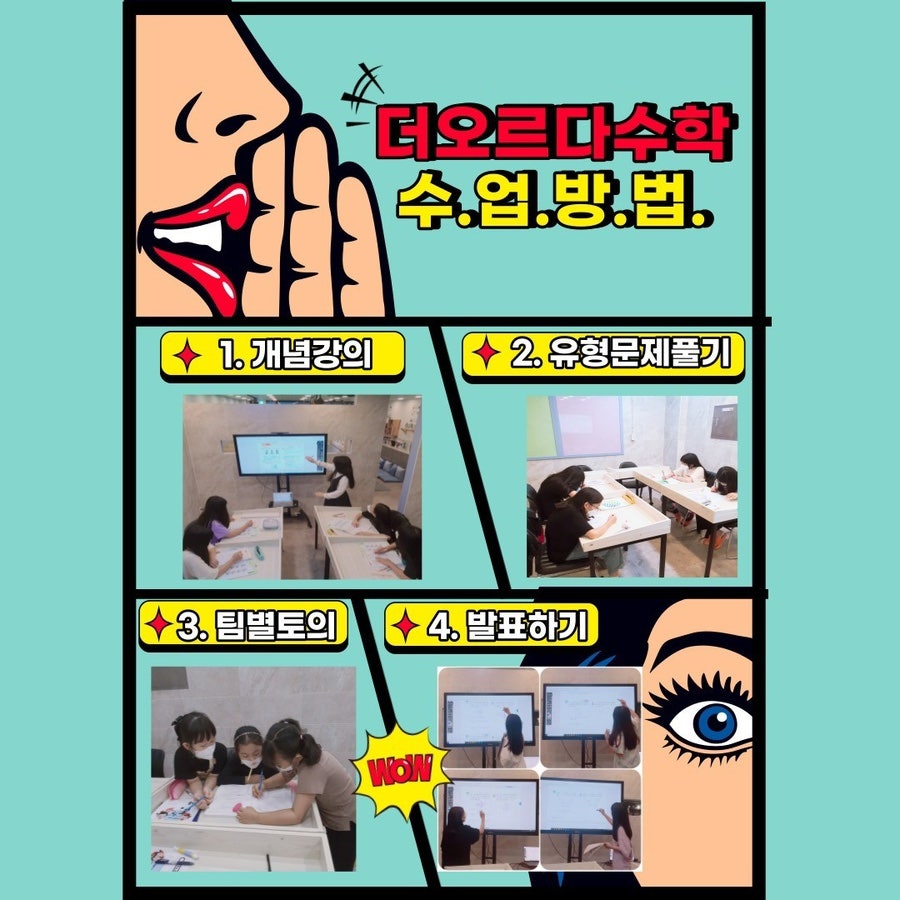 더오르다수학
수.업.방.법.

1. 개념강의

2. 유형문제풀기

3. 팀별토의

4. 발표하기

WOW