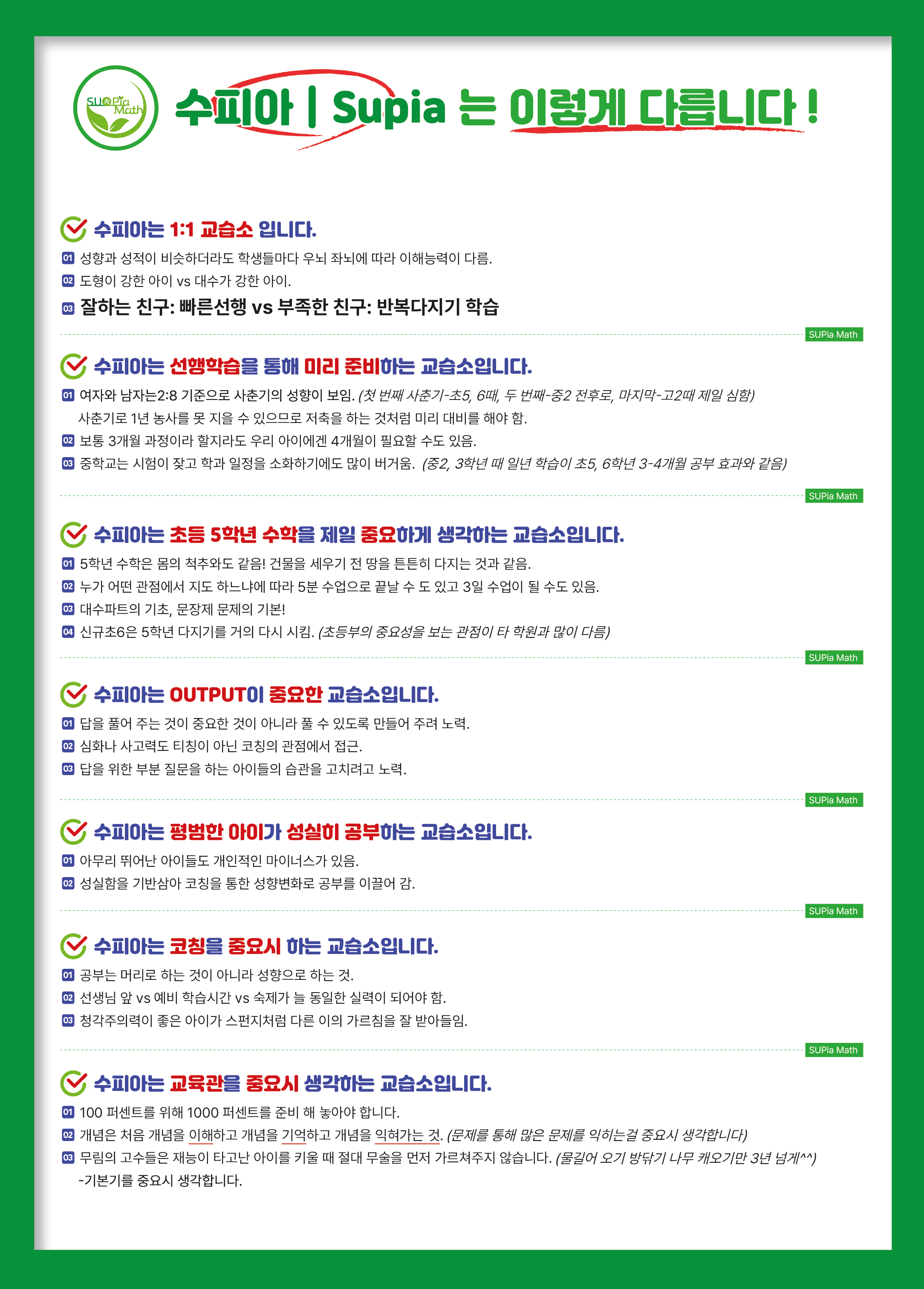 SUPia Math

수피아 | Supia 는 이렇게 다릅니다 !

수피아는 1:1 교습소 입니다.

01 성향과 성적이 비슷하더라도 학생들마다 우뇌 좌뇌에 따라 이해능력이 다름.

02 도형이 강한 아이 vs 대수가 강한 아이.

03 잘하는 친구: 빠른선행 vs 부족한 친구: 반복다지기 학습

SUPia Math

수피아는 선행학습을 통해 미리 준비하는 교습소입니다.

01 여자와 남자는2:8 기준으로 사춘기의 성향이 보임. (첫 번째 사춘기-초5, 6때, 두 번째-중2 전후로, 마지막-고2때 제일 심함) 사춘기로 1년 농사를 못 지을 수 있으므로 저축을 하는 것처럼 미리 대비를 해야 함.

02 보통 3개월 과정이라 할지라도 우리 아이에겐 4개월이 필요할 수도 있음.

03 중학교는 시험이 잦고 학과 일정을 소화하기에도 많이 버거움. (중2, 3학년 때 일년 학습이 초5, 6학년 3-4개월 공부 효과와 같음)

SUPia Math

수피아는 초등 5학년 수학을 제일 중요하게 생각하는 교습소입니다.

01 5학년 수학은 몸의 척추와도 같음! 건물을 세우기 전 땅을 튼튼히 다지는 것과 같음.

02 누가 어떤 관점에서 지도 하느냐에 따라 5분 수업으로 끝날 수 도 있고 3일 수업이 될 수도 있음.

03 대수파트의 기초, 문장제 문제의 기본!

04 신규초6은 5학년 다지기를 거의 다시 시킴. (초등부의 중요성을 보는 관점이 타 학원과 많이 다름)

SUPia Math

수피아는 OUTPUT이 중요한 교습소입니다.

01 답을 풀어 주는 것이 중요한 것이 아니라 풀 수 있도록 만들어 주려 노력.

02 심화나 사고력도 티칭이 아닌 코칭의 관점에서 접근.

03 답을 위한 부분 질문을 하는 아이들의 습관을 고치려고 노력.

SUPia Math

수피아는 평범한 아이가 성실히 공부하는 교습소입니다.

01 아무리 뛰어난 아이들도 개인적인 마이너스가 있음.

02 성실함을 기반삼아 코칭을 통한 성향변화로 공부를 이끌어 감.

SUPia Math

수피아는 코칭을 중요시 하는 교습소입니다.

01 공부는 머리로 하는 것이 아니라 성향으로 하는 것.

02 선생님 앞 vs 예비 학습시간 vs 숙제가 늘 동일한 실력이 되어야 함.

03 청각주의력이 좋은 아이가 스펀지처럼 다른 이의 가르침을 잘 받아들임.

SUPia Math

수피아는 교육관을 중요시 생각하는 교습소입니다.

01 100 퍼센트를 위해 1000 퍼센트를 준비 해 놓아야 합니다.

02 개념은 처음 개념을 이해하고 개념을 기억하고 개념을 익혀가는 것. (문제를 통해 많은 문제를 익히는걸 중요시 생각합니다)

03 무림의 고수들은 재능이 타고난 아이를 키울 때 절대 무술을 먼저 가르쳐주지 않습니다. (물길어 오기 방닦기 나무 캐오기만 3년 넘게^^) -기본기를 중요시 생각합니다.