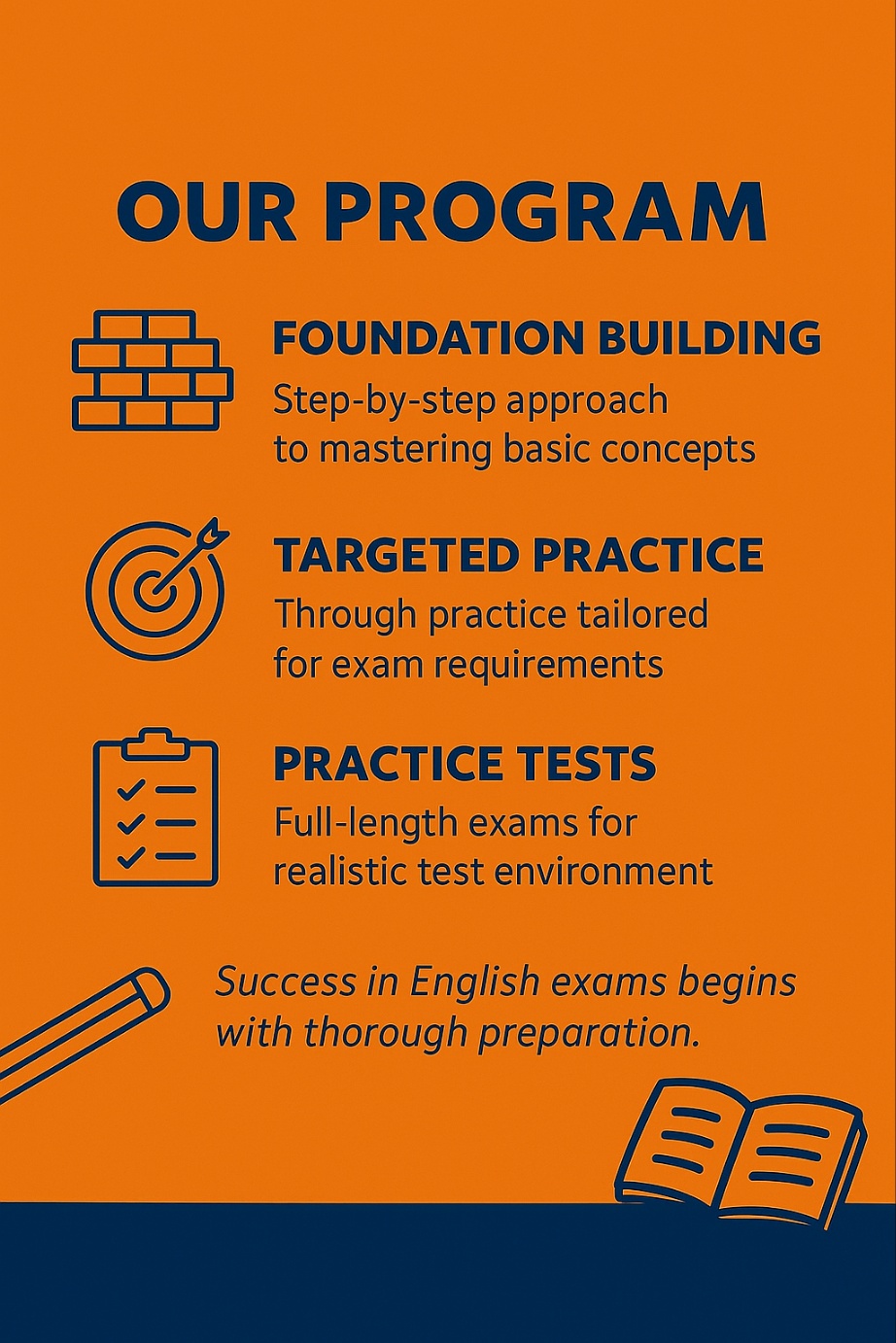 OUR PROGRAM

FOUNDATION BUILDING
Step-by-step approach to mastering basic concepts

TARGETED PRACTICE
Through practice tailored for exam requirements

PRACTICE TESTS
Full-length exams for realistic test environment

Success in English exams begins with thorough preparation.