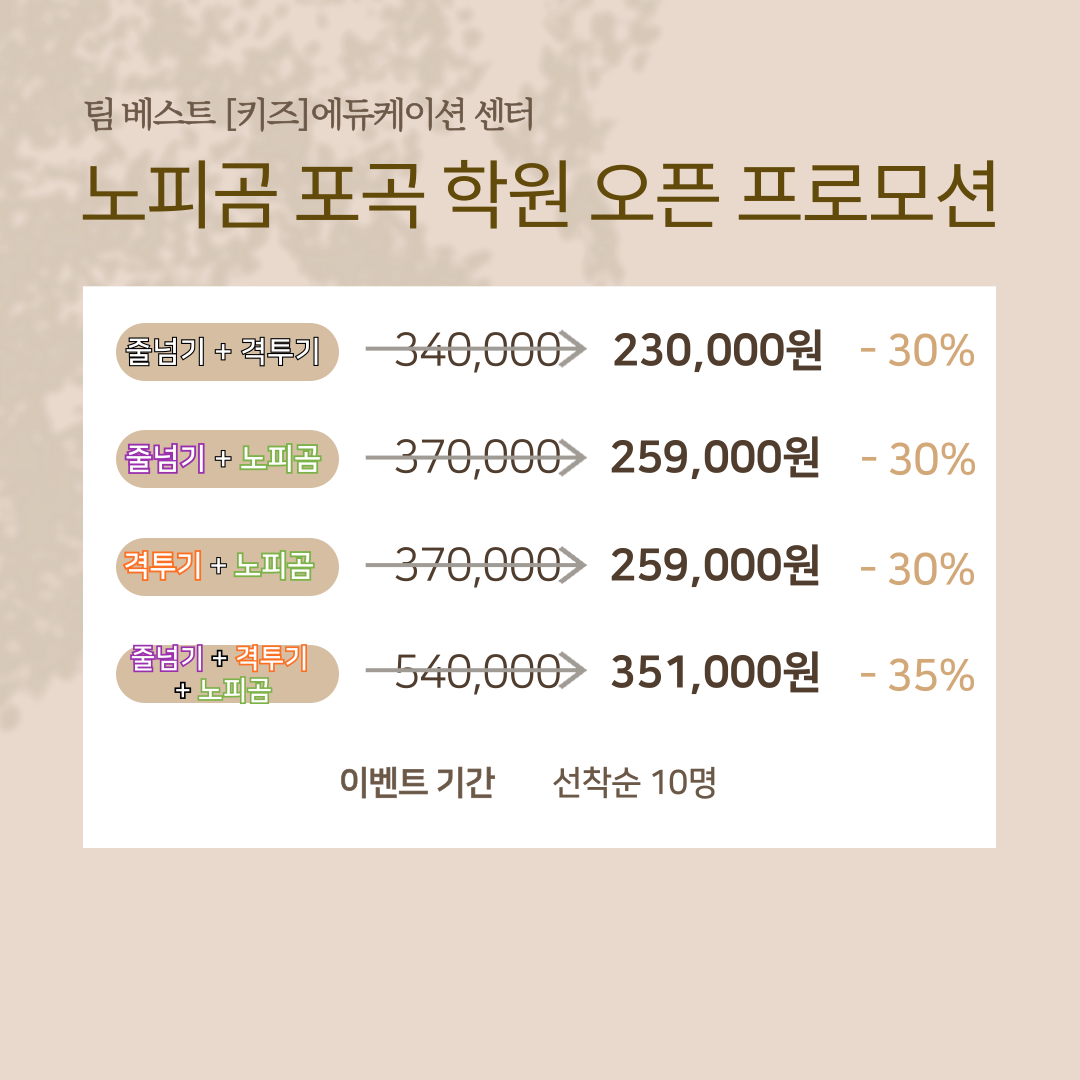 팀 베스트 [키즈]에듀케이션 센터

노피곰 포곡 학원 오픈 프로모션

줄넘기 + 격투기 340,000 230,000원 - 30%

줄넘기 + 노피곰 370,000 259,000원 - 30%

격투기 + 노피곰 370,000 259,000원 - 30%

줄넘기 + 격투기 + 노피곰 540,000 351,000원 - 35%

이벤트 기간 선착순 10명