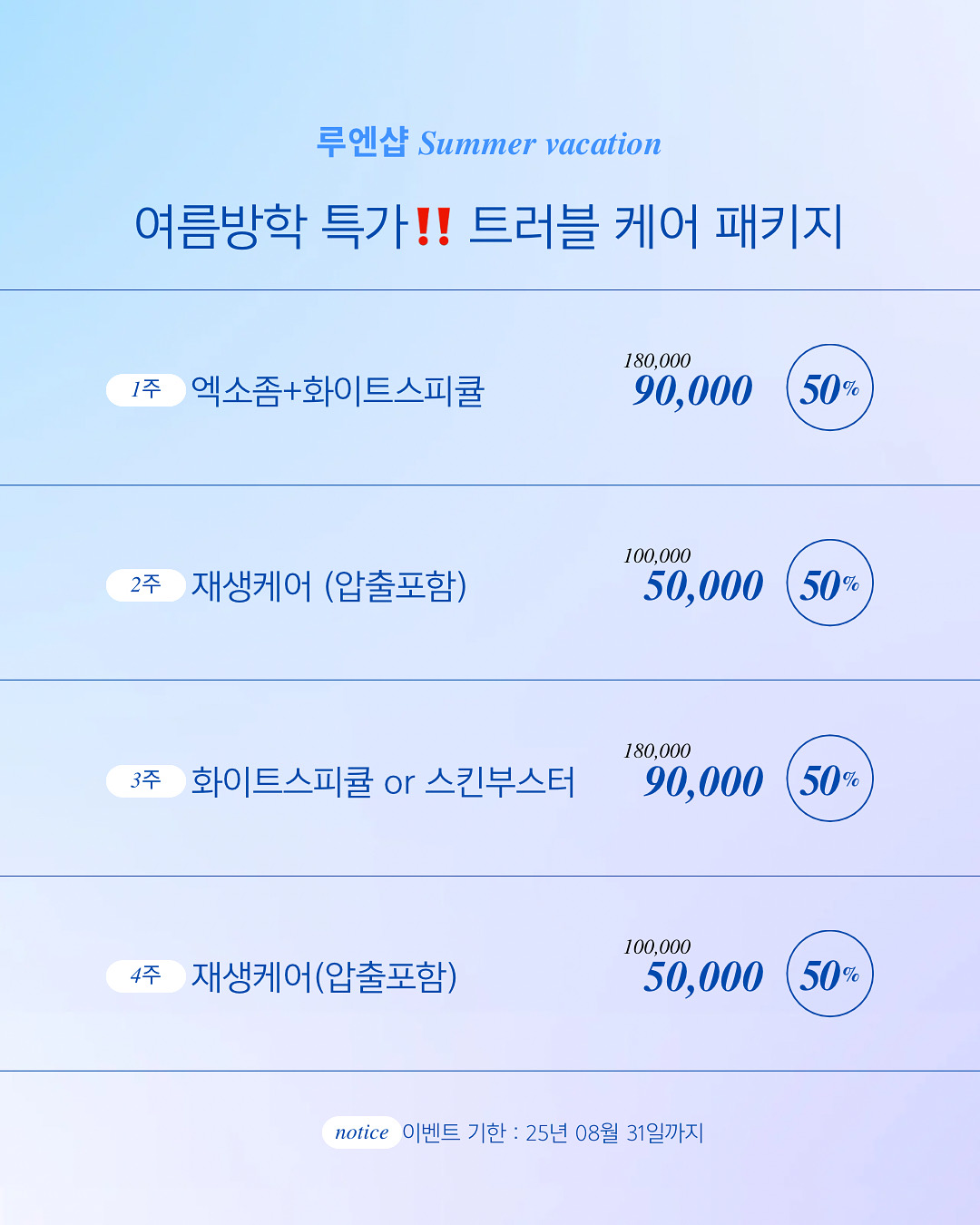 루엔샵 Summer vacation

여름방학 특가‼ 트러블 케어 패키지

1주 엑소좀+화이트스피큘 180,000 90,000 50%

2주 재생케어 (압출포함) 100,000 50,000 50%

3주 화이트스피큘 or 스킨부스터 180,000 90,000 50%

4주 재생케어(압출포함) 100,000 50,000 50%

notice 이벤트 기한 : 25년 08월 31일까지