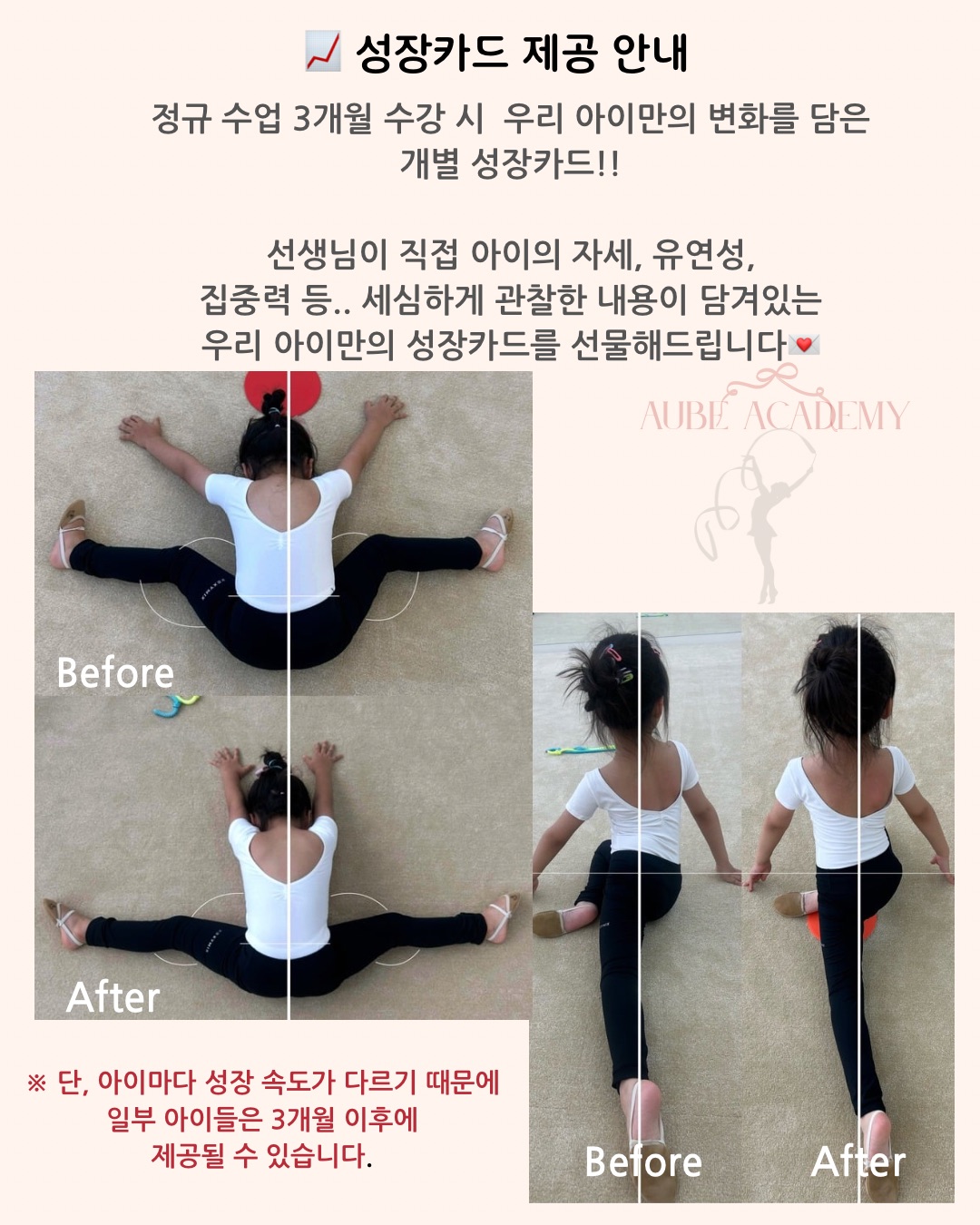 📈 성장카드 제공 안내

정규 수업 3개월 수강 시 우리 아이만의 변화를 담은 개별 성장카드!!

선생님이 직접 아이의 자세, 유연성, 집중력 등.. 세심하게 관찰한 내용이 담겨있는 우리 아이만의 성장카드를 선물해드립니다💌

AUBE ACADEMY

Before

After

※ 단, 아이마다 성장 속도가 다르기 때문에 일부 아이들은 3개월 이후에 제공될 수 있습니다.

Before

After