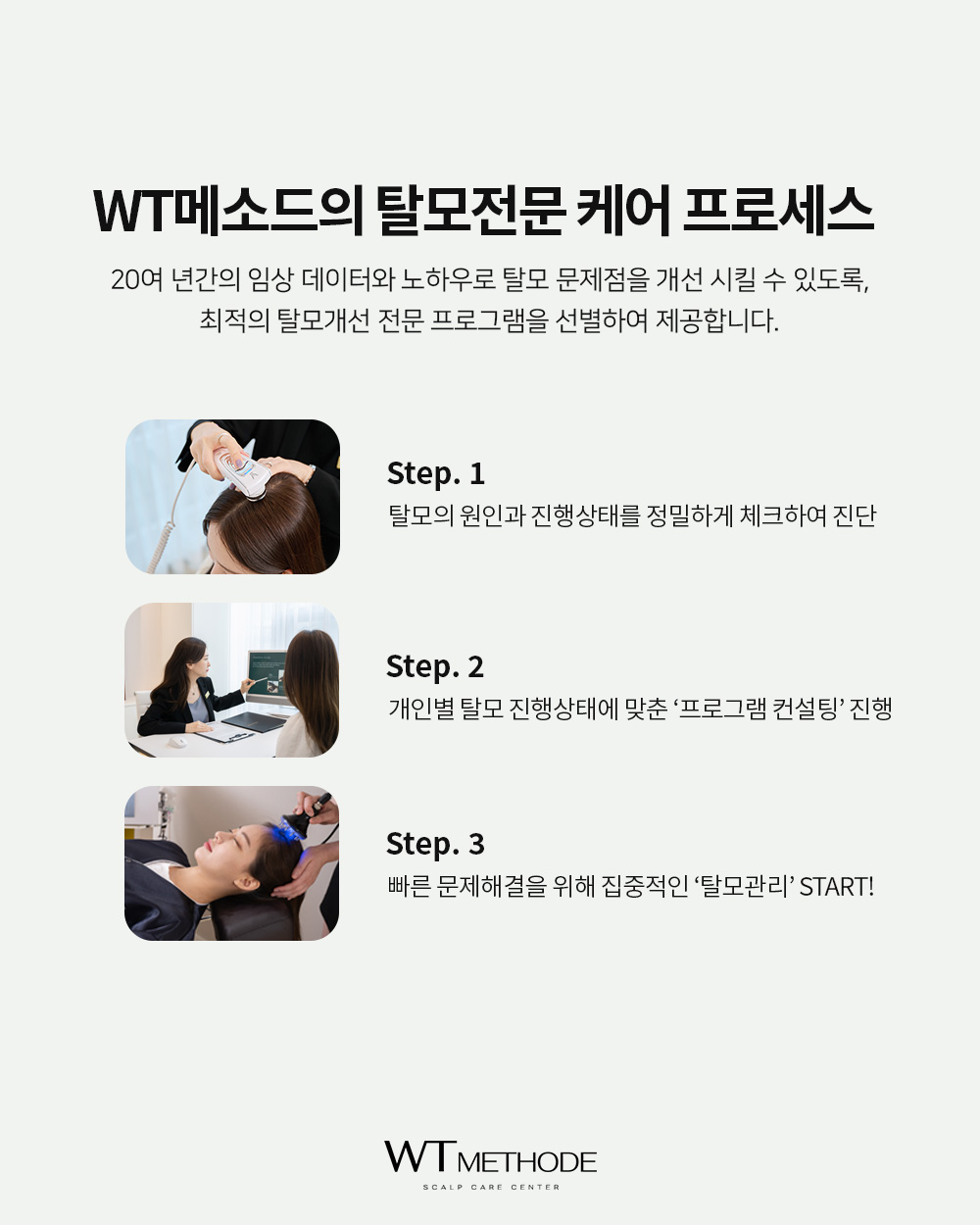 WT메소드의 탈모전문 케어 프로세스

20여 년간의 임상 데이터와 노하우로 탈모 문제점을 개선 시킬 수 있도록, 최적의 탈모개선 전문 프로그램을 선별하여 제공합니다.

Step. 1
탈모의 원인과 진행상태를 정밀하게 체크하여 진단

Step. 2
개인별 탈모 진행상태에 맞춘 ‘프로그램 컨설팅’ 진행

Step. 3
빠른 문제해결을 위해 집중적인 ‘탈모관리’ START!

WT METHODE
SCALP CARE CENTER