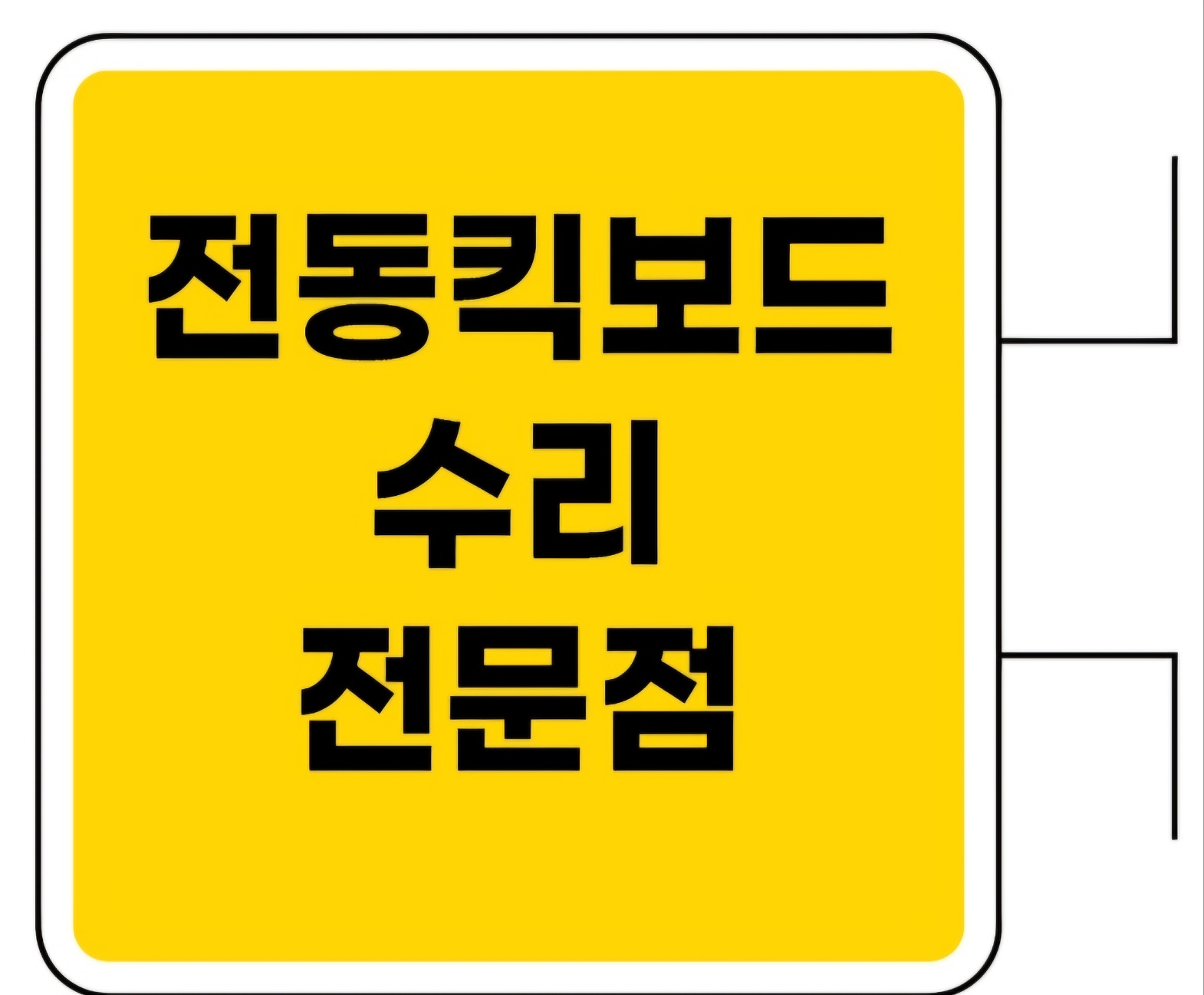 전동킥보드
수리
전문점