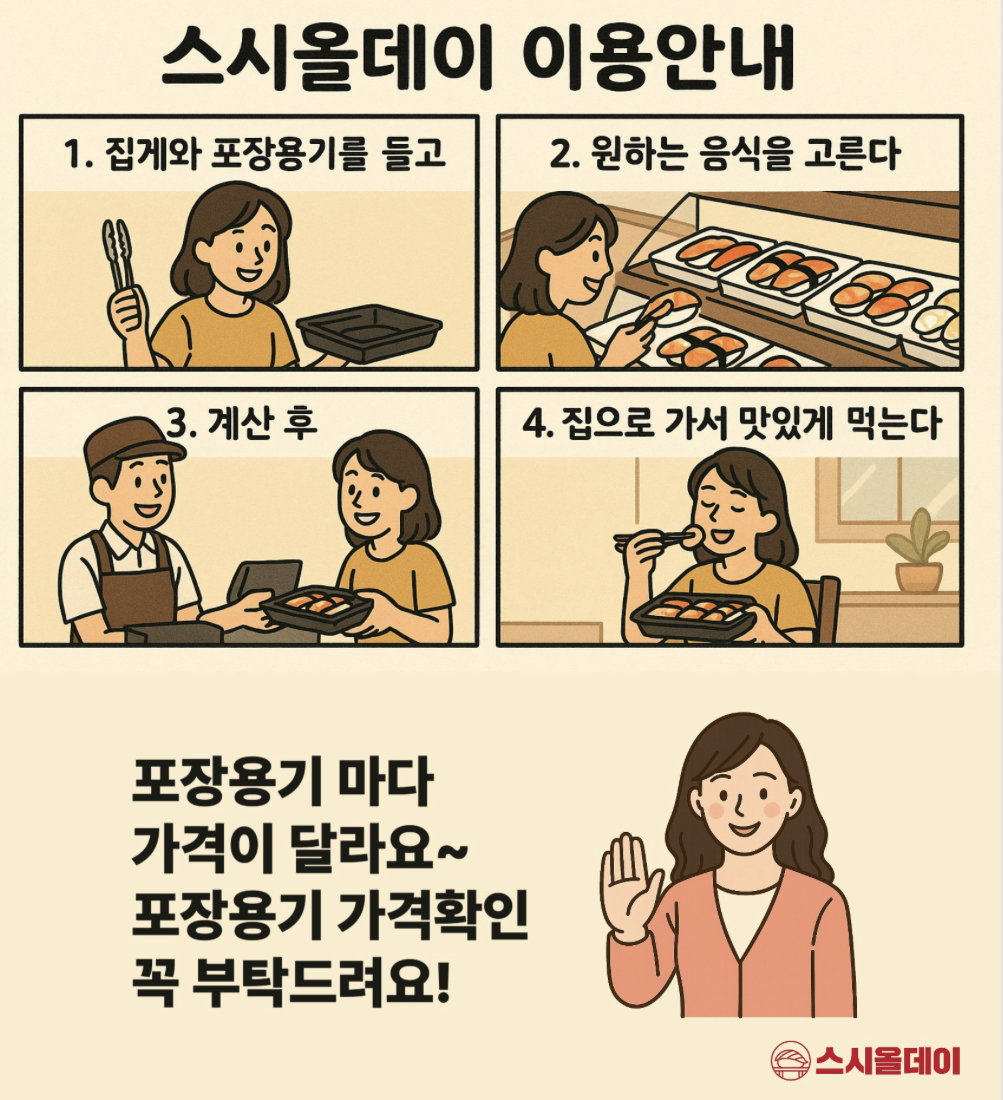 스시올데이 이용안내

1. 집게와 포장용기를 들고

2. 원하는 음식을 고른다

3. 계산 후

4. 집으로 가서 맛있게 먹는다

포장용기 마다
가격이 달라요~
포장용기 가격확인
꼭 부탁드려요!

스시올데이